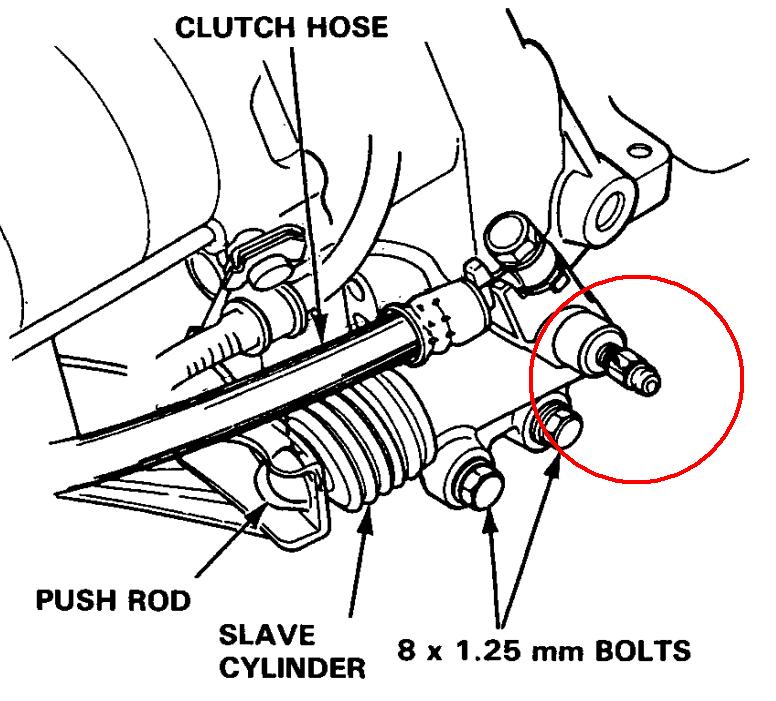 CLUTCH HOSE

PUSH ROD

SLAVE CYLINDER

8 x 1.25 mm BOLTS