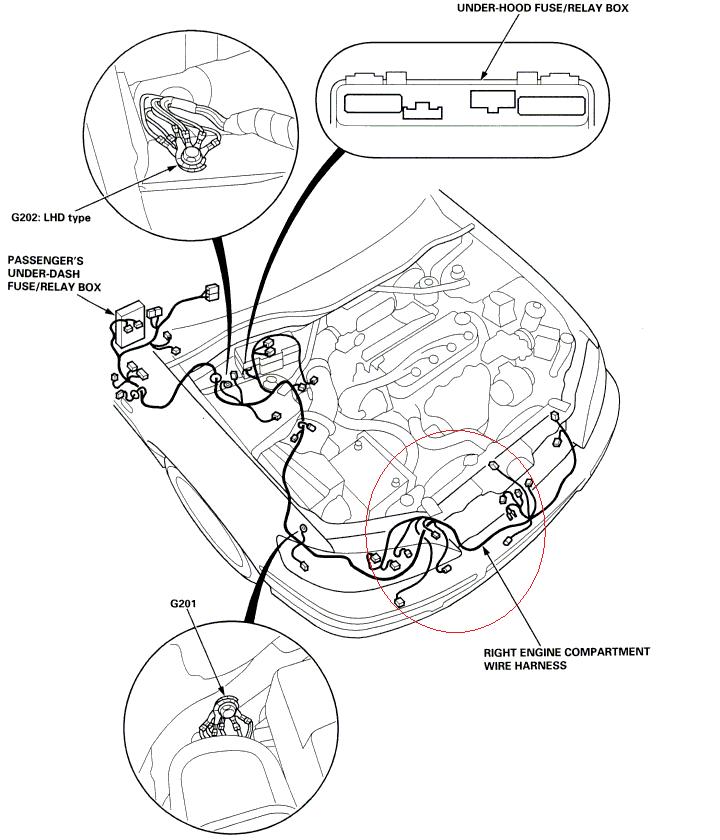 UNDER-HOOD FUSE/RELAY BOX

G202: LHD type

PASSENGER'S UNDER-DASH FUSE/RELAY BOX

G201

RIGHT ENGINE COMPARTMENT WIRE HARNESS