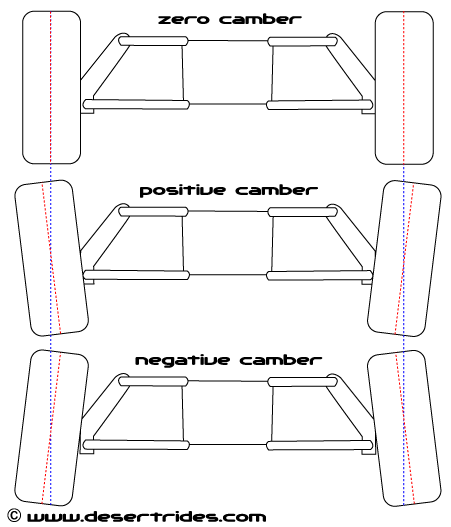 zero camber

positive camber

negative camber

© www.desertrides.com