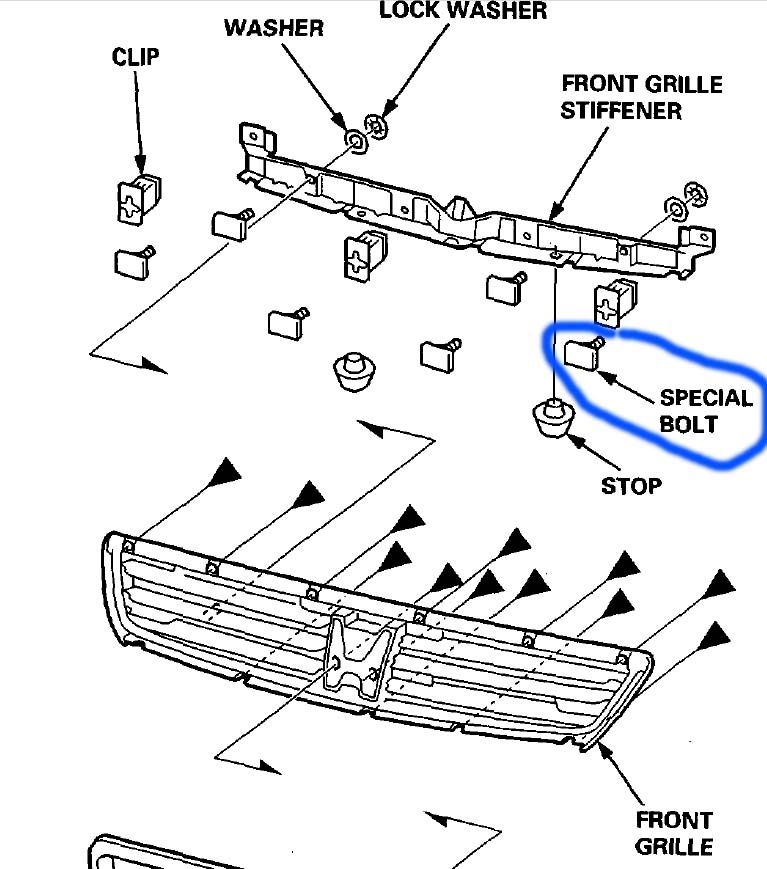 LOCK WASHER
WASHER
CLIP
FRONT GRILLE STIFFENER
SPECIAL BOLT
STOP
FRONT GRILLE