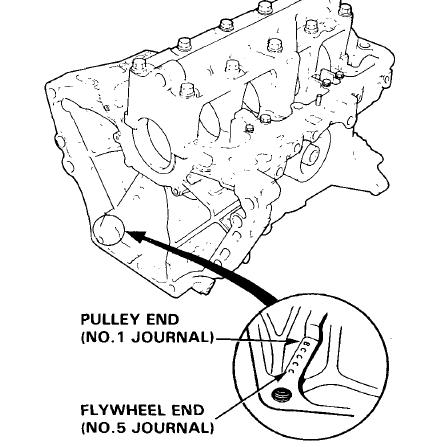 PULLEY END
(NO.1 JOURNAL)

B
C
C
C
C

FLYWHEEL END
(NO.5 JOURNAL)