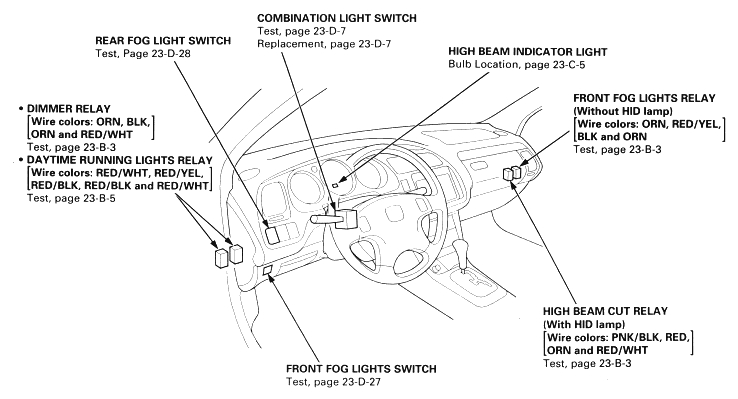 COMBINATION LIGHT SWITCH
Test, page 23-D-7
Replacement, page 23-D-7

REAR FOG LIGHT SWITCH
Test, Page 23-D-28

HIGH BEAM INDICATOR LIGHT
Bulb Location, page 23-C-5

• DIMMER RELAY
[Wire colors: ORN, BLK, ORN and RED/WHT]
Test, page 23-B-3

• DAYTIME RUNNING LIGHTS RELAY
[Wire colors: RED/WHT, RED/YEL, RED/BLK, RED/BLK and RED/WHT]
Test, page 23-B-5

FRONT FOG LIGHTS RELAY
(Without HID lamp)
[Wire colors: ORN, RED/YEL, BLK and ORN]
Test, page 23-B-3

HIGH BEAM CUT RELAY
(With HID lamp)
[Wire colors: PNK/BLK, RED, ORN and RED/WHT]
Test, page 23-B-3

FRONT FOG LIGHTS SWITCH
Test, page 23-D-27