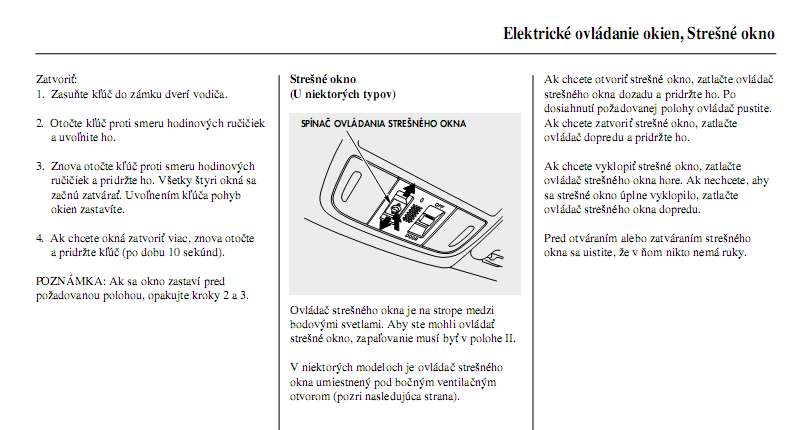 Elektrické ovládanie okien, Strešné okno

Zatvoriť:
1. Zasuňte kľúč do zámku dverí vodiča.

2. Otočte kľúč proti smeru hodinových ručičiek a uvoľnite ho.

3. Znova otočte kľúč proti smeru hodinových ručičiek a pridržte ho. Všetky štyri okná sa začnú zatvárať. Uvoľnením kľúča pohyb okien zastavíte.

4. Ak chcete okná zatvoriť viac, znova otočte a pridržte kľúč (po dobu 10 sekúnd).

POZNÁMKA: Ak sa okno zastaví pred požadovanou polohou, opakujte kroky 2 a 3.

Strešné okno
(U niektorých typov)

SPÍNAČ OVLÁDANIA STREŠNÉHO OKNA

Ovládač strešného okna je na strope medzi bodovými svetlami. Aby ste mohli ovládať strešné okno, zapaľovanie musí byť v polohe II.

V niektorých modeloch je ovládač strešného okna umiestnený pod bočným ventilačným otvorom (pozri nasledujúca strana).

Ak chcete otvoriť strešné okno, zatlačte ovládač strešného okna dozadu a pridržte ho. Po dosiahnutí požadovanej polohy ovládač pustite. Ak chcete zatvoriť strešné okno, zatlačte ovládač dopredu a pridržte ho.

Ak chcete vyklopiť strešné okno, zatlačte ovládač strešného okna hore. Ak nechcete, aby sa strešné okno úplne vyklopilo, zatlačte ovládač strešného okna dopredu.

Pred otváraním alebo zatváraním strešného okna sa uistite, že v ňom nikto nemá ruky.