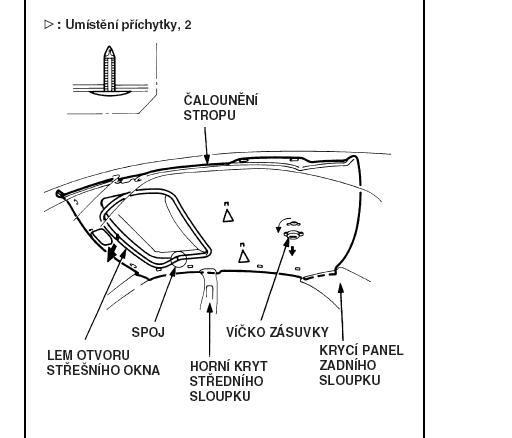 ▷ : Umístění příchytky, 2

ČALOUNĚNÍ STROPU

SPOJ

VÍČKO ZÁSUVKY

LEM OTVORU STŘEŠNÍHO OKNA

HORNÍ KRYT STŘEDNÍHO SLOUPKU

KRYCÍ PANEL ZADNÍHO SLOUPKU