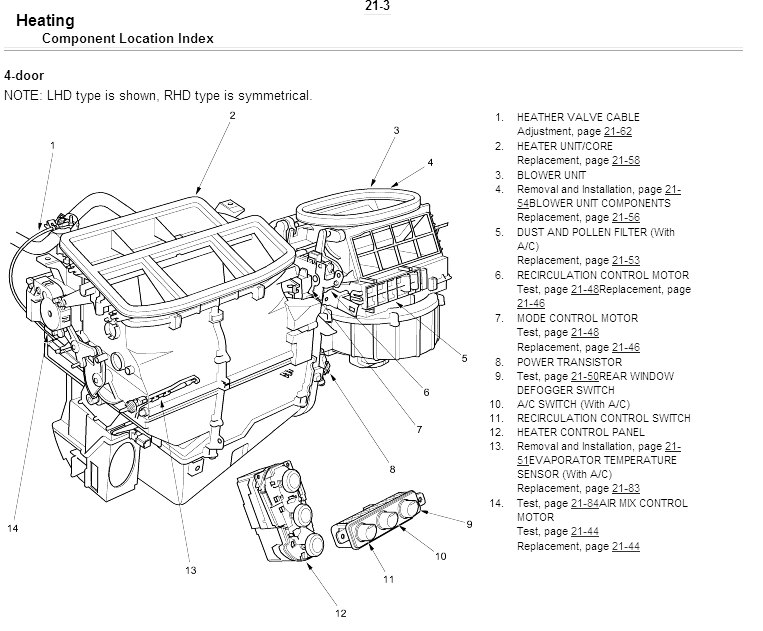 21-3

Heating
Component Location Index

4-door
NOTE: LHD type is shown, RHD type is symmetrical.

1
2
3
4
5
6
7
8
9
10
11
12
13
14

1. HEATHER VALVE CABLE
Adjustment, page 21-62
2. HEATER UNIT/CORE
Replacement, page 21-58
3. BLOWER UNIT
4. Removal and Installation, page 21-54BLOWER UNIT COMPONENTS
Replacement, page 21-56
5. DUST AND POLLEN FILTER (With A/C)
Replacement, page 21-53
6. RECIRCULATION CONTROL MOTOR
Test, page 21-48Replacement, page 21-46
7. MODE CONTROL MOTOR
Test, page 21-48
Replacement, page 21-46
8. POWER TRANSISTOR
9. Test, page 21-50REAR WINDOW DEFOGGER SWITCH
10. A/C SWITCH (With A/C)
11. RECIRCULATION CONTROL SWITCH
12. HEATER CONTROL PANEL
13. Removal and Installation, page 21-51EVAPORATOR TEMPERATURE SENSOR (With A/C)
Replacement, page 21-83
14. Test, page 21-84AIR MIX CONTROL MOTOR
Test, page 21-44
Replacement, page 21-44